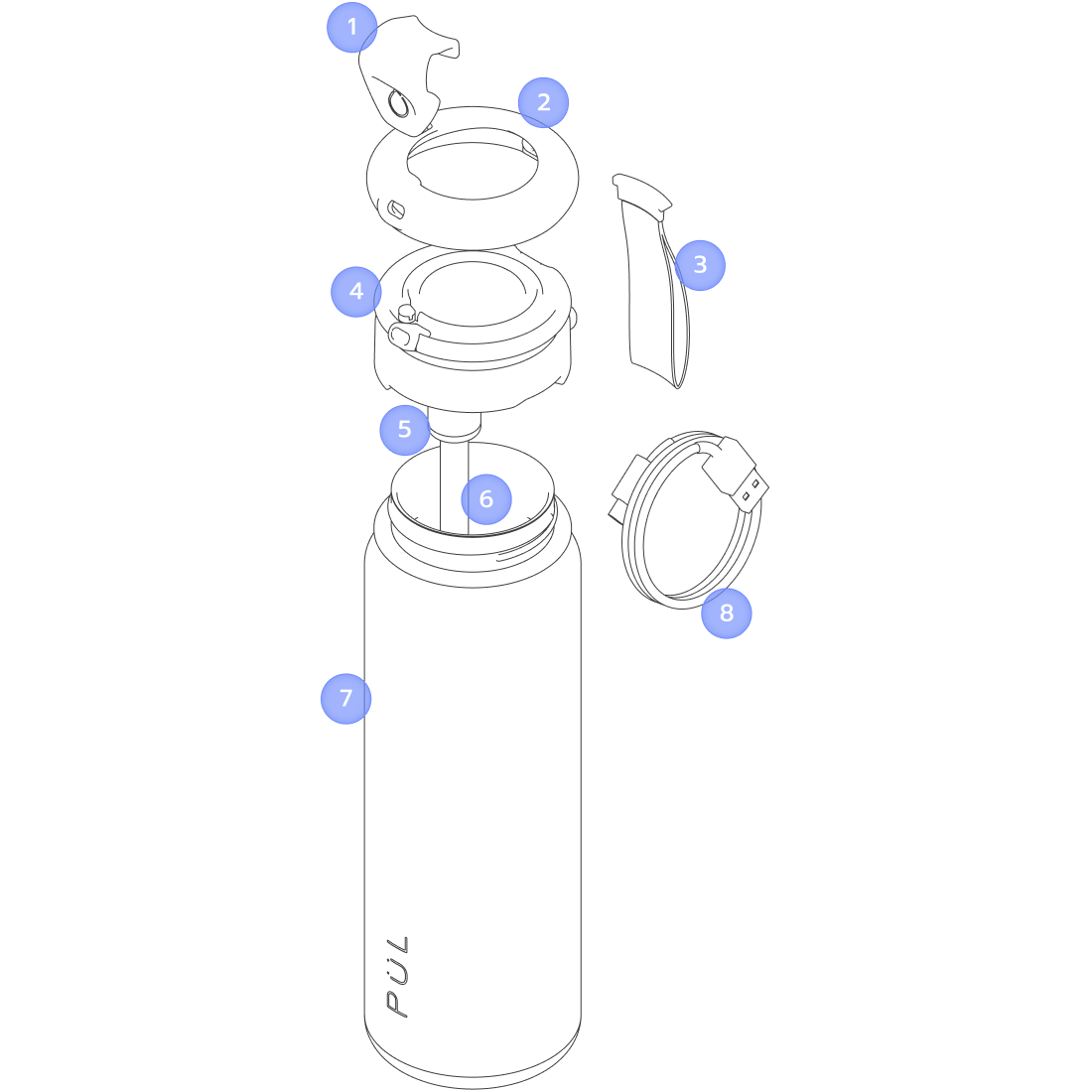 1
2
3
4
5
6
8
7
PÜL